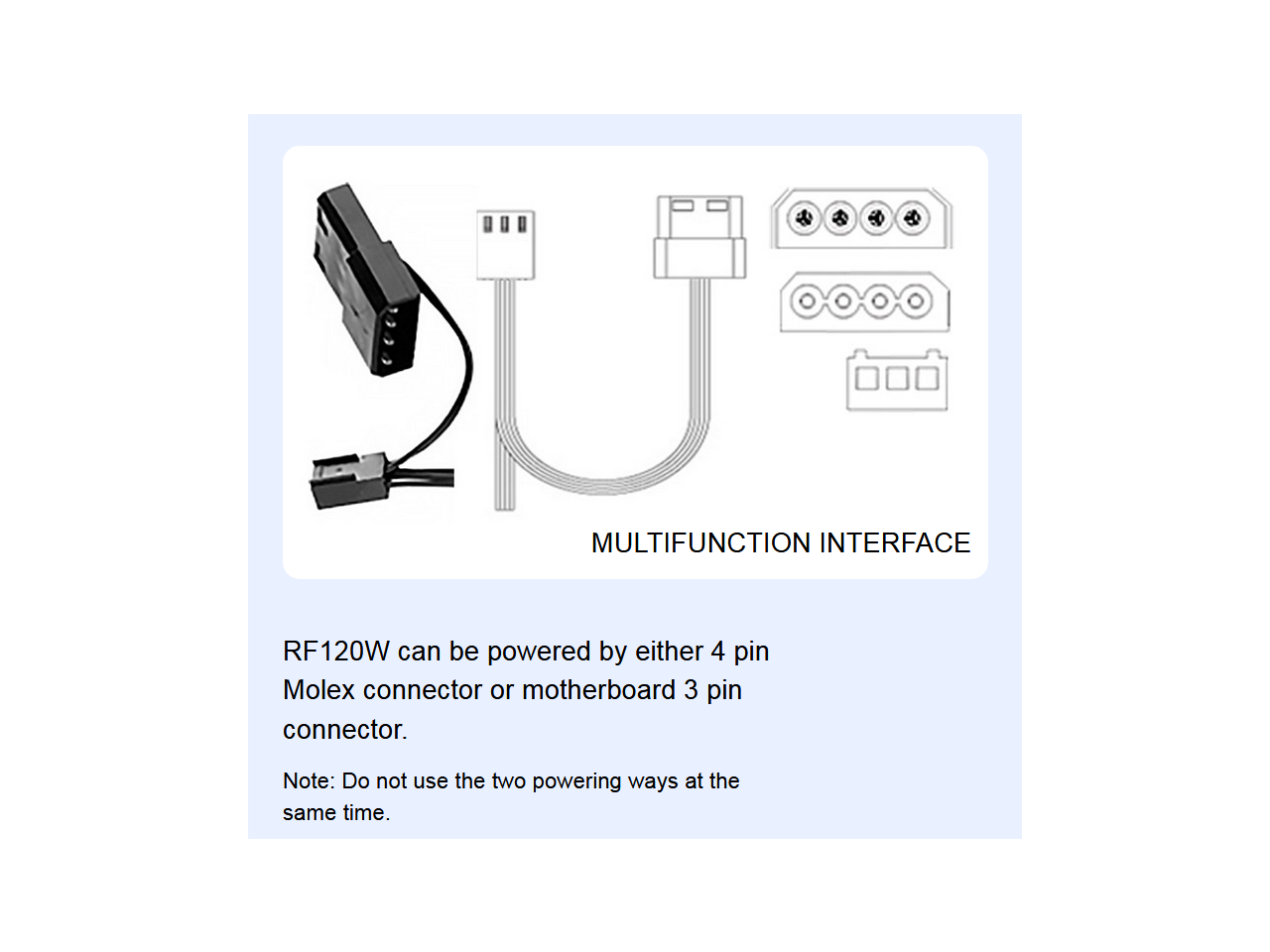 MULTIFUNCTION INTERFACE

RF120W can be powered by either 4 pin Molex connector or motherboard 3 pin connector.

Note: Do not use the two powering ways at the same time.