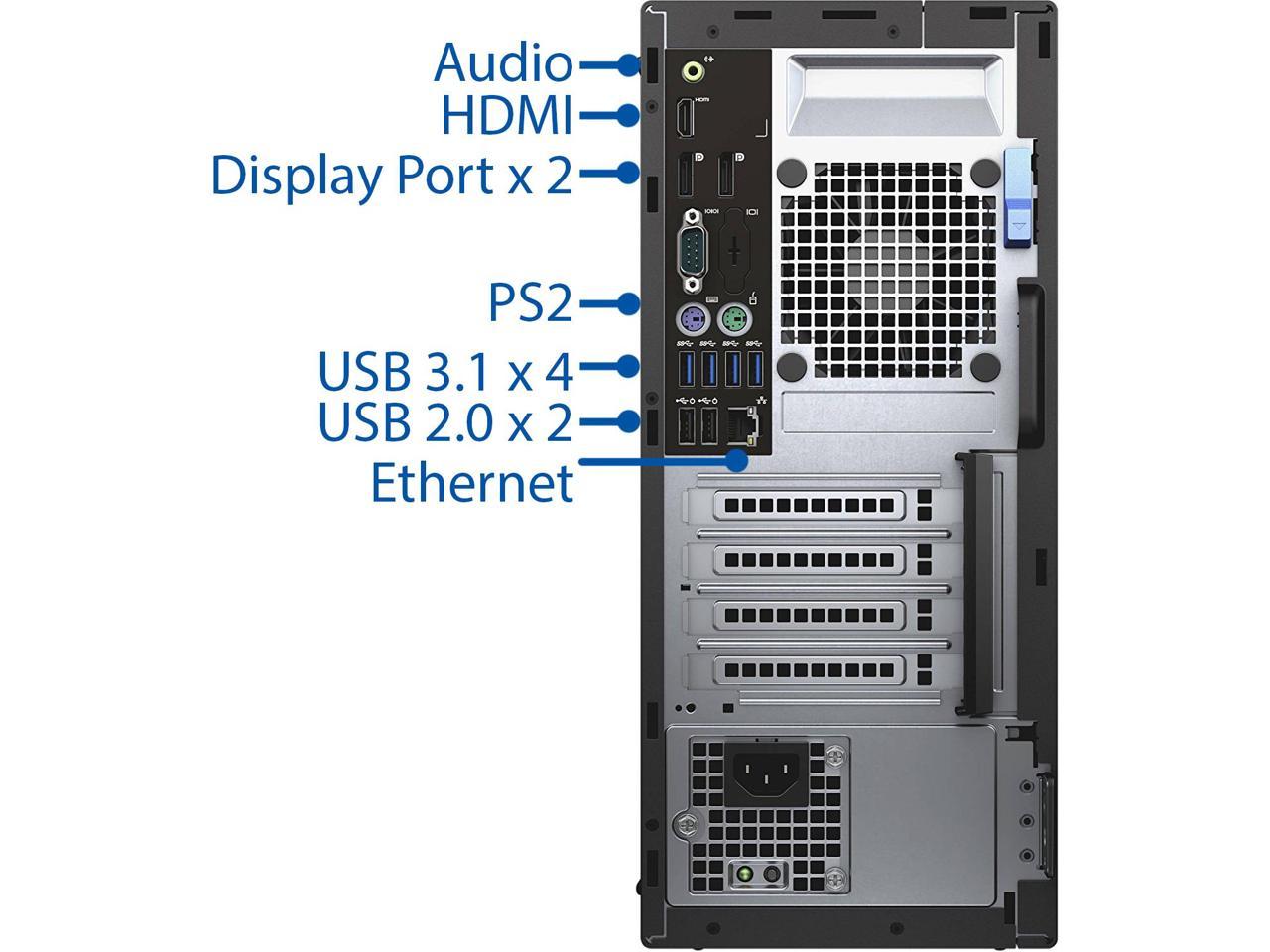 Audio
HDMI
Display Port x 2
PS2
USB 3.1 x 4
USB 2.0 x 2
Ethernet
HDMI