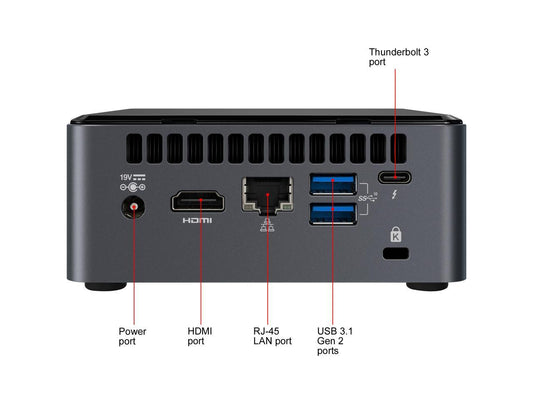 Thunderbolt 3 port

19V

HDMI

SS 10

K

Power port

HDMI port

RJ-45 LAN port

USB 3.1 Gen 2 ports