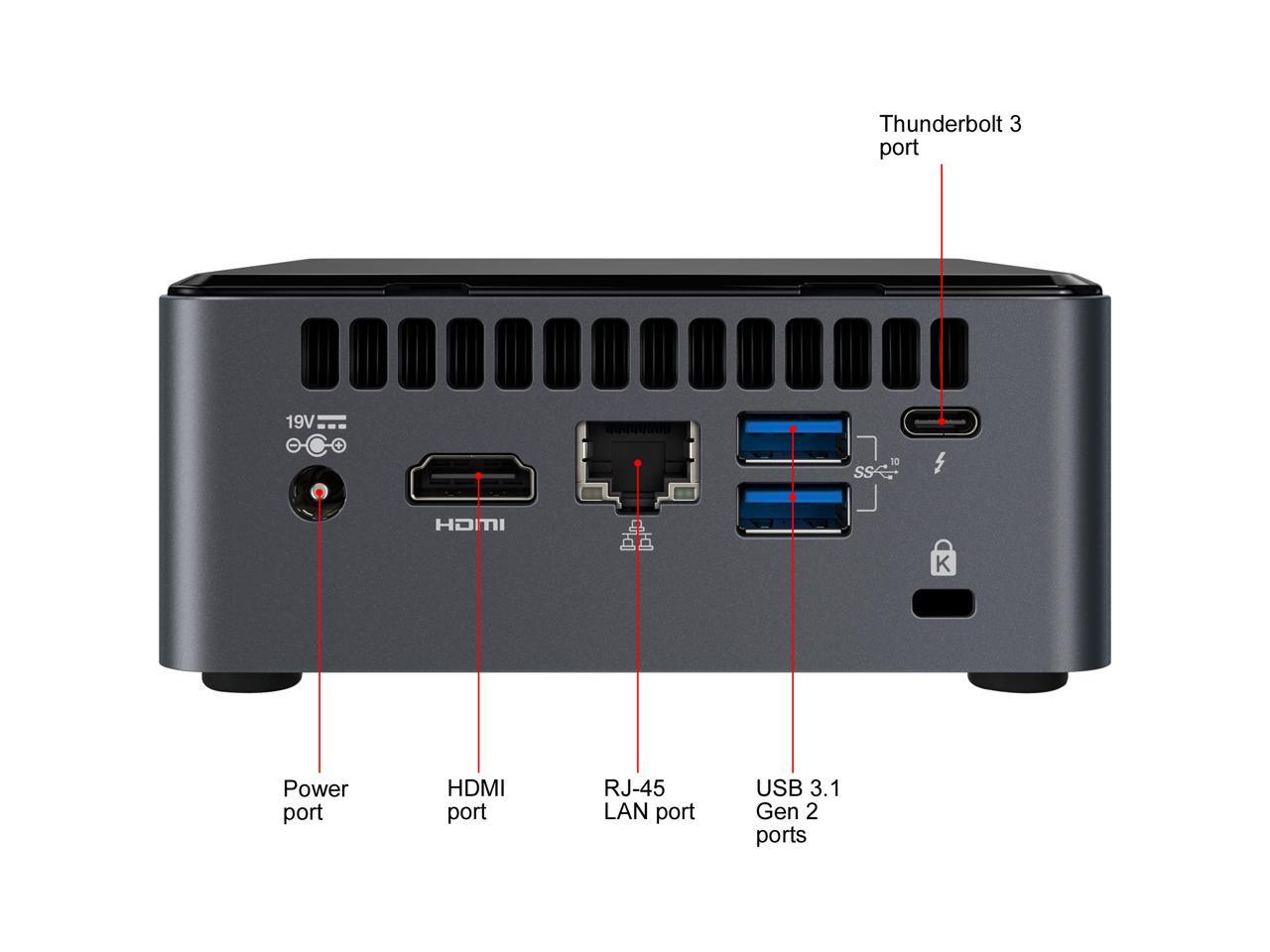 Thunderbolt 3 port

19V

HDMI

SS 10

K

Power port

HDMI port

RJ-45 LAN port

USB 3.1 Gen 2 ports