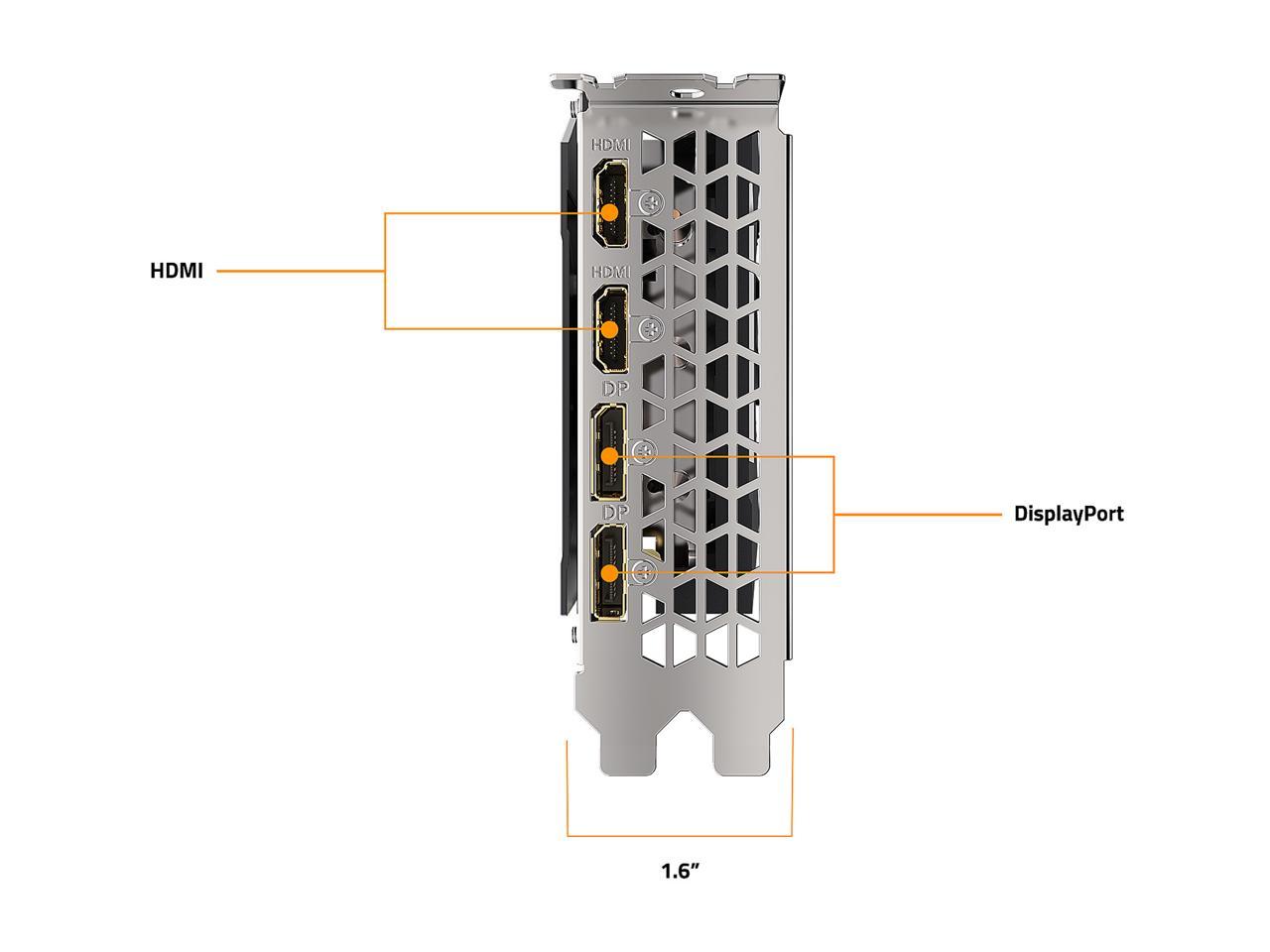 HDMI

HDMI

HDMI

DP

DP

DisplayPort

1.6”