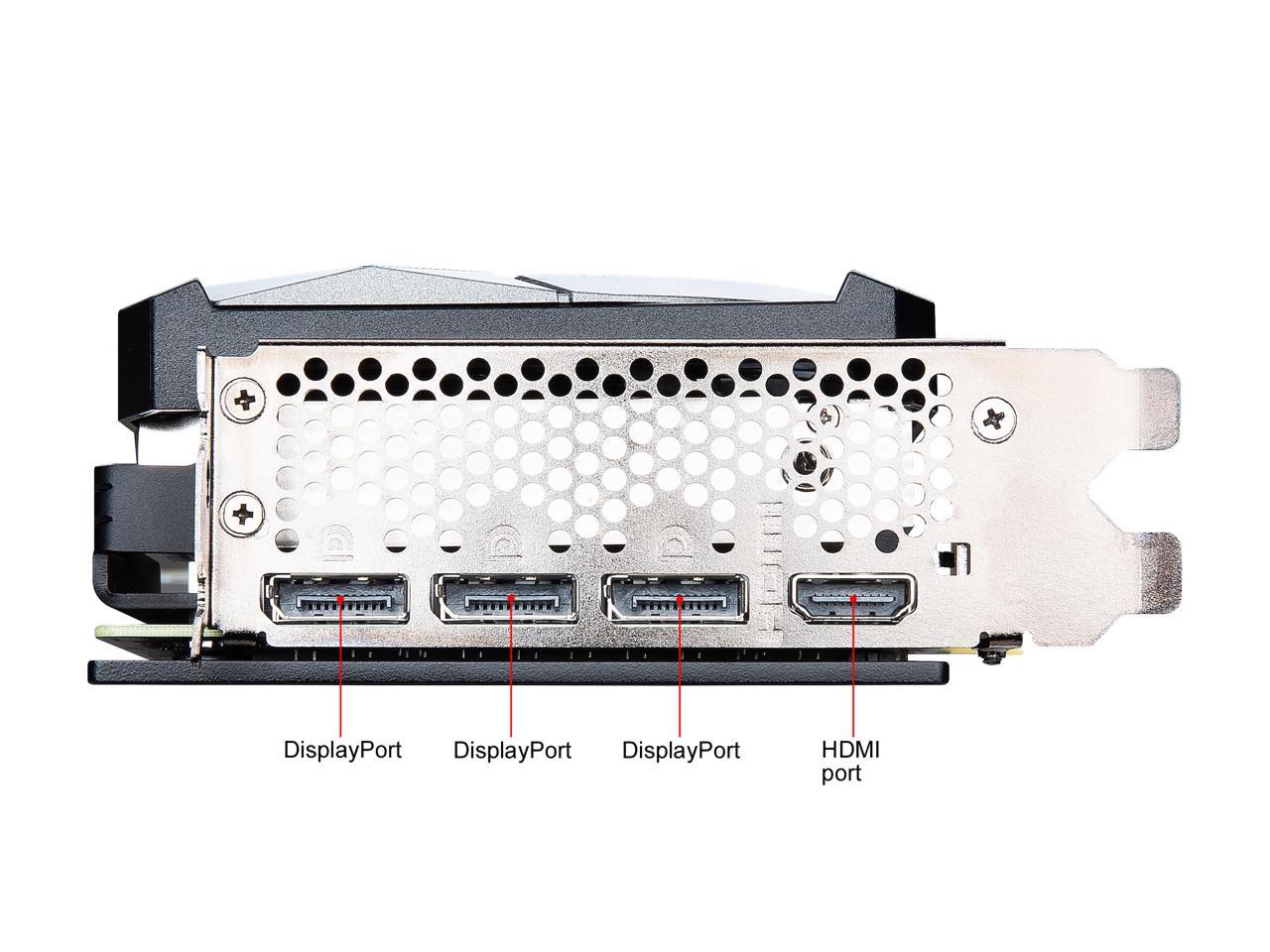 DisplayPort

DisplayPort

DisplayPort

HDMI port