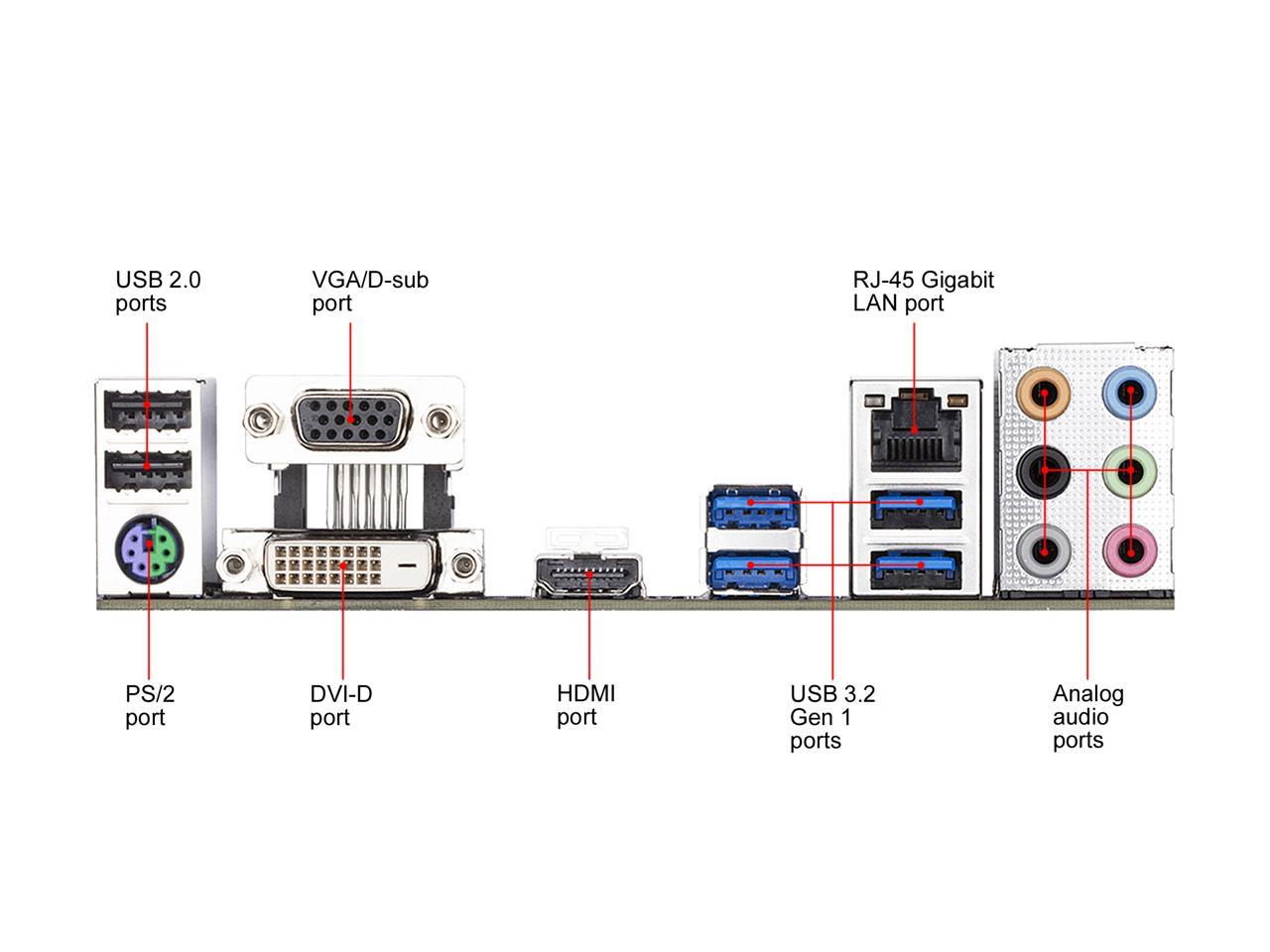 USB 2.0 ports

VGA/D-sub port

RJ-45 Gigabit LAN port

PS/2 port

DVI-D port

HDMI port

USB 3.2 Gen 1 ports

Analog audio ports