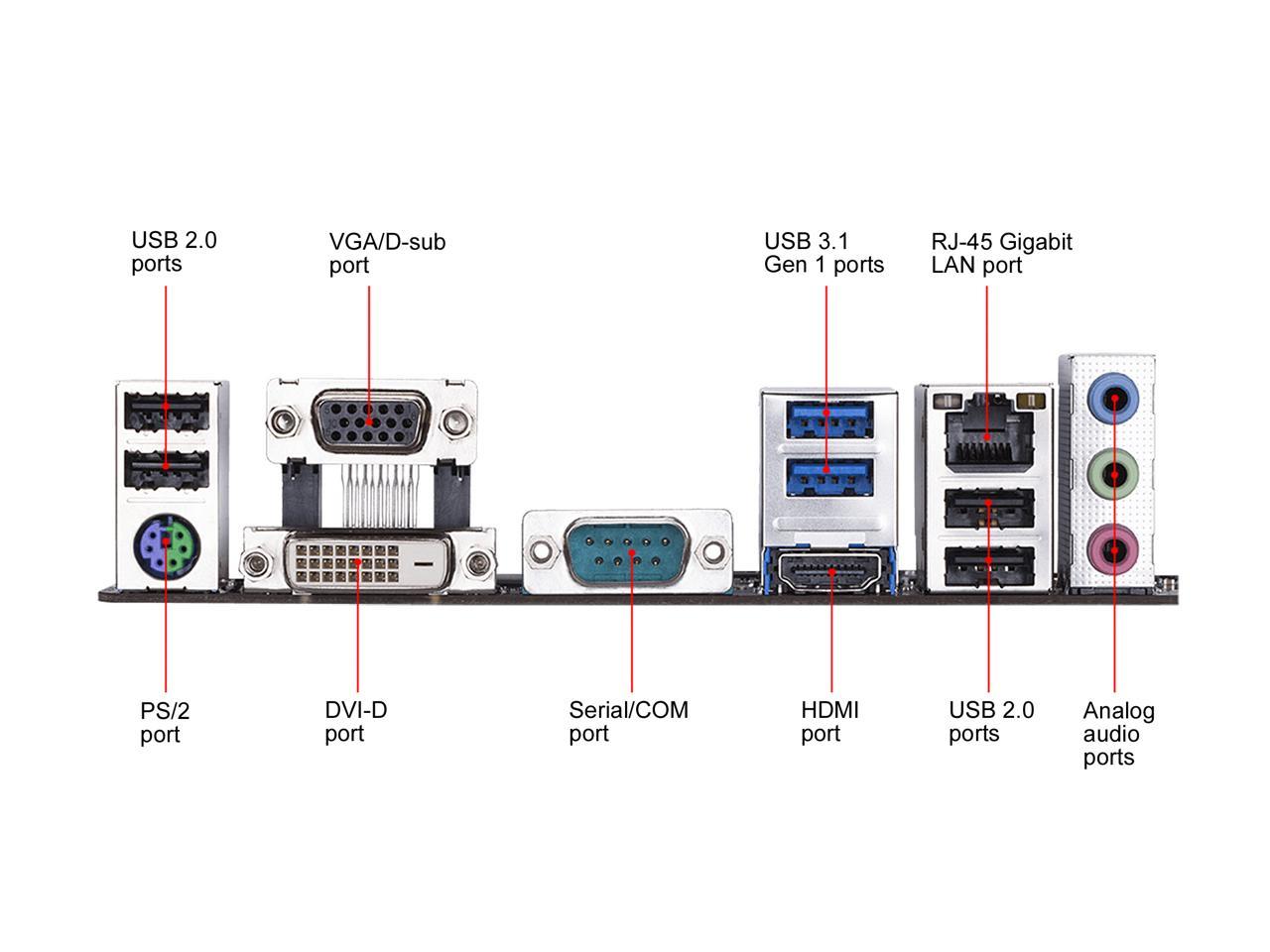 USB 2.0 ports

VGA/D-sub port

USB 3.1 Gen 1 ports

RJ-45 Gigabit LAN port

PS/2 port

DVI-D port

Serial/COM port

HDMI port

USB 2.0 ports

Analog audio ports