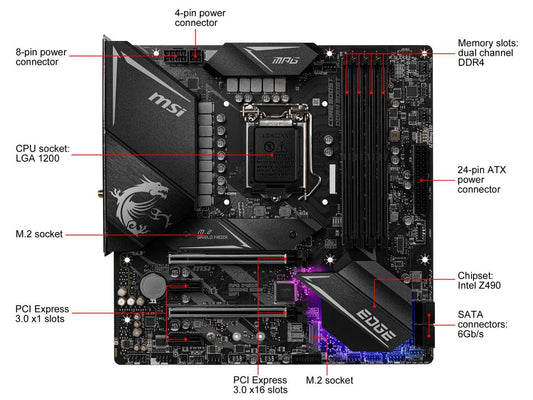 4-pin power connector

8-pin power connector

Memory slots: dual channel DDR4

MPG

msi

CORE BOOST
DDR4 BOOST

CPU socket: LGA 1200

24-pin ATX power connector

M.2 socket

M.2
SHIELD FROZR

msi

Chipset: Intel Z490

PCI Express 3.0 x1 slots

EDGE

SATA connectors: 6Gb/s

PCI Express 3.0 x16 slots

M.2 socket