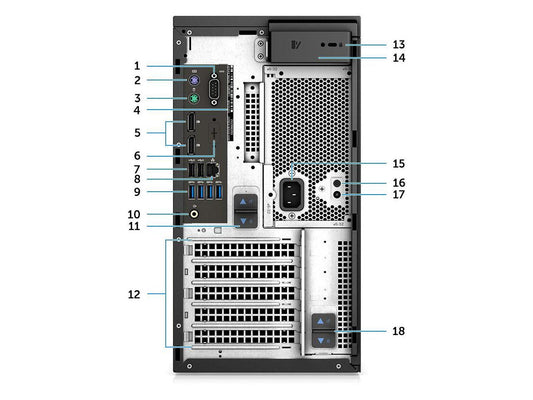 1
2
3
4
5
6
7
8
9
10
11
12
13
14
15
16
17
18