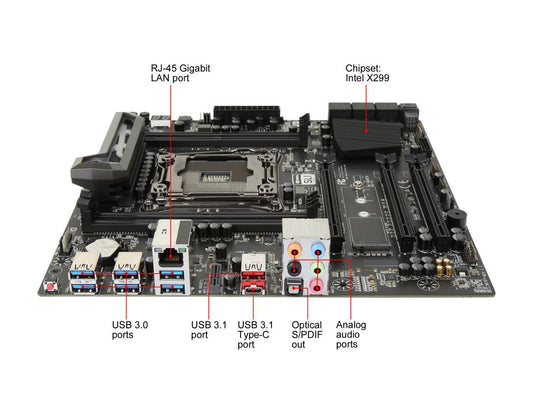 RJ-45 Gigabit LAN port

Chipset: Intel X299

USB 3.0 ports

USB 3.1 port

USB 3.1 Type-C port

Optical S/PDIF out

Analog audio ports