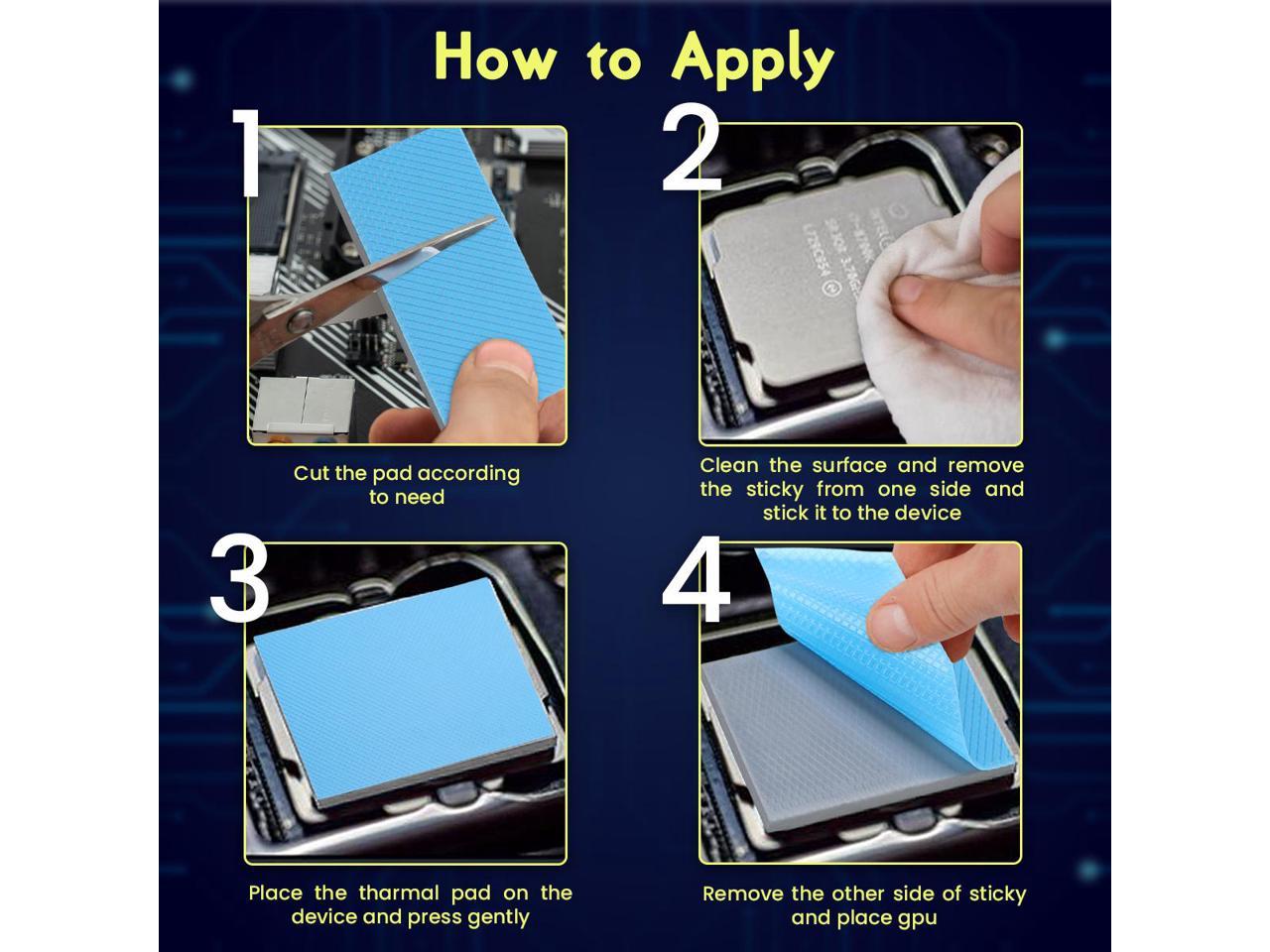 How to Apply

1

Cut the pad according to need

2

Clean the surface and remove the sticky from one side and stick it to the device

3

Place the tharmal pad on the device and press gently

4

Remove the other side of sticky and place gpu